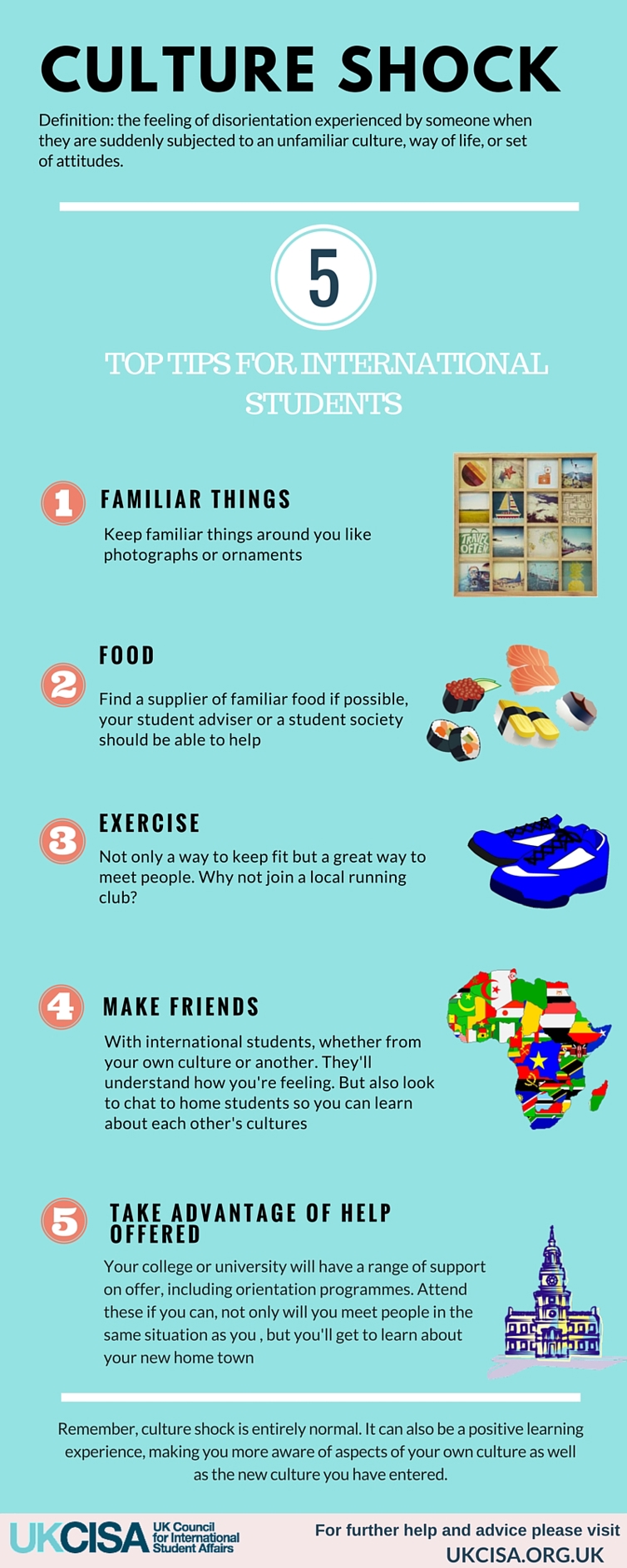 CULTURE SHOCK

Definition: the feeling of disorientation experienced by someone when they are suddenly subjected to an unfamiliar culture, way of life, or set of attitudes.

5

TOP TIPS FOR INTERNATIONAL STUDENTS

1 FAMILIAR THINGS

Keep familiar things around you like photographs or ornaments

TRAVEL OFTEN

2 FOOD

Find a supplier of familiar food if possible, your student adviser or a student society should be able to help

3 EXERCISE

Not only a way to keep fit but a great way to meet people. Why not join a local running club?

4 MAKE FRIENDS

With international students, whether from your own culture or another. They'll understand how you're feeling. But also look to chat to home students so you can learn about each other's cultures

5 TAKE ADVANTAGE OF HELP OFFERED

Your college or university will have a range of support on offer, including orientation programmes. Attend these if you can, not only will you meet people in the same situation as you , but you'll get to learn about your new home town

Remember, culture shock is entirely normal. It can also be a positive learning experience, making you more aware of aspects of your own culture as well as the new culture you have entered.

UKCISA UK Council for International Student Affairs

For further help and advice please visit UKCISA.ORG.UK